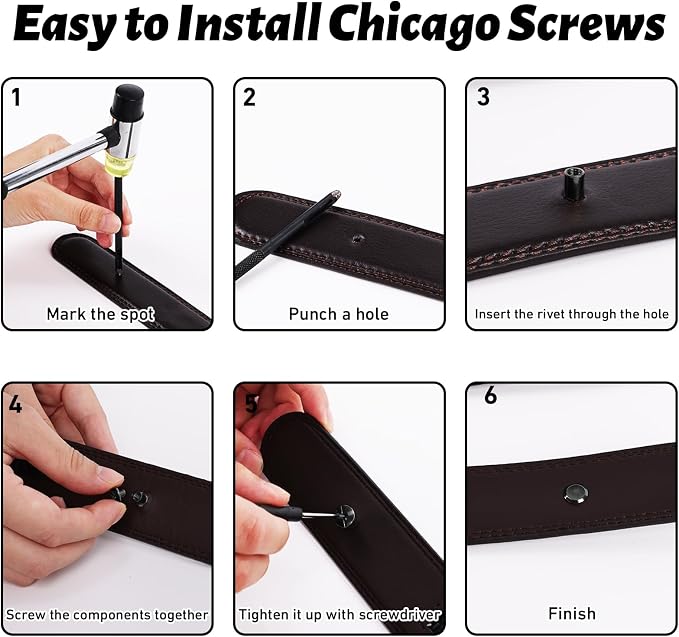 Easy to Install Chicago Screws

1
Mark the spot

2
Punch a hole

3
Insert the rivet through the hole

4
Screw the components together

5
Tighten it up with screwdriver

6
Finish