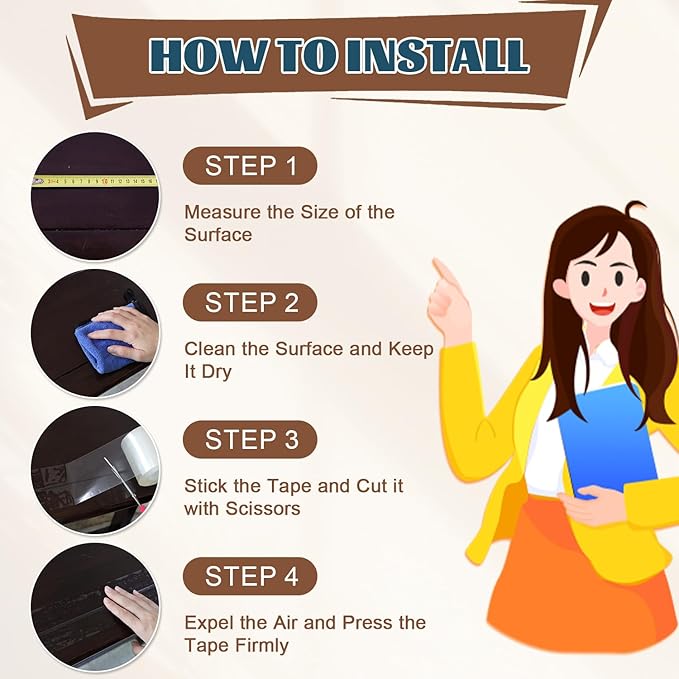 HOW TO INSTALL

STEP 1

Measure the Size of the Surface

STEP 2

Clean the Surface and Keep It Dry

STEP 3

Stick the Tape and Cut it with Scissors

STEP 4

Expel the Air and Press the Tape Firmly