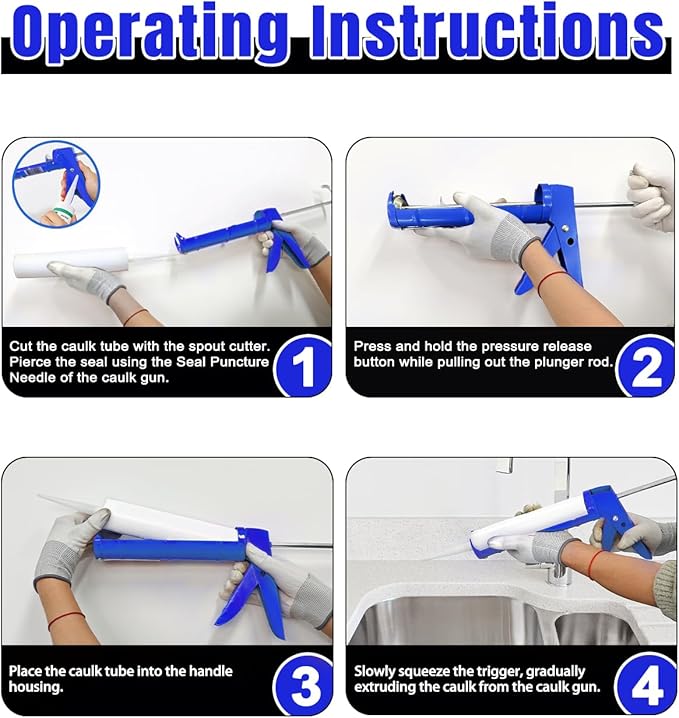 Operating Instructions

Cut the caulk tube with the spout cutter. Pierce the seal using the Seal Puncture Needle of the caulk gun.

1

Press and hold the pressure release button while pulling out the plunger rod.

2

Place the caulk tube into the handle housing.

3

Slowly squeeze the trigger, gradually extruding the caulk from the caulk gun.

4