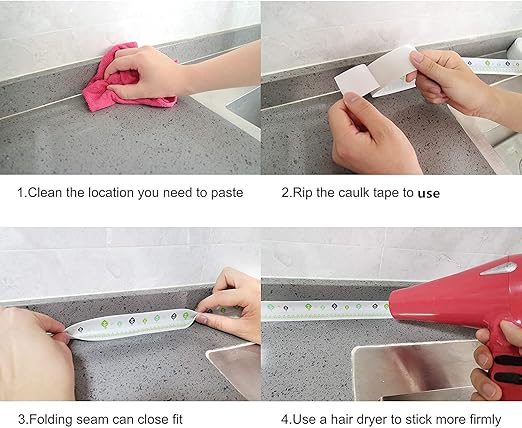 1.Clean the location you need to paste

2.Rip the caulk tape to use

3.Folding seam can close fit

4.Use a hair dryer to stick more firmly