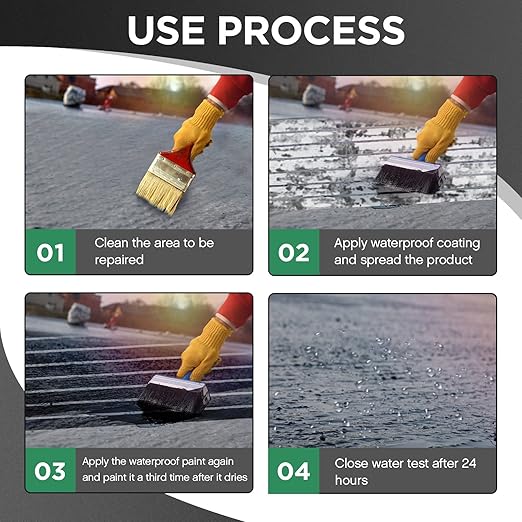 USE PROCESS

01 Clean the area to be repaired

02 Apply waterproof coating and spread the product

03 Apply the waterproof paint again and paint it a third time after it dries

04 Close water test after 24 hours