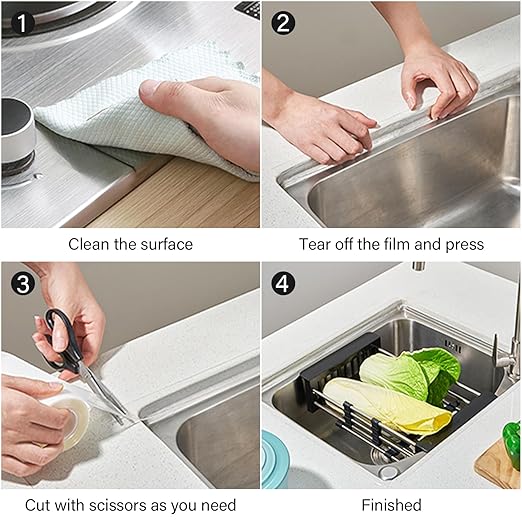 1
Clean the surface

2
Tear off the film and press

3
Cut with scissors as you need

4
Finished