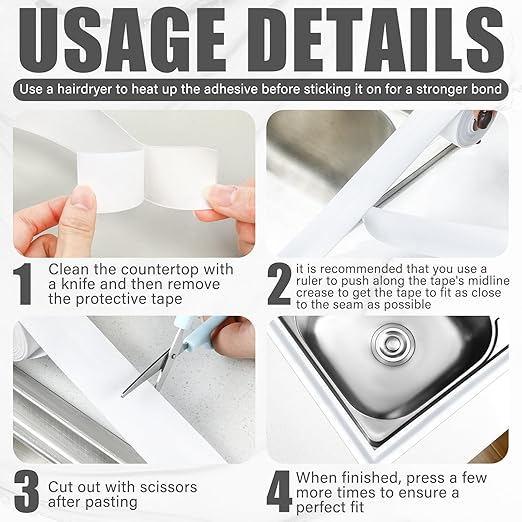 USAGE DETAILS

Use a hairdryer to heat up the adhesive before sticking it on for a stronger bond

1 Clean the countertop with a knife and then remove the protective tape

2 it is recommended that you use a ruler to push along the tape's midline crease to get the tape to fit as close to the seam as possible

3 Cut out with scissors after pasting

4 When finished, press a few more times to ensure a perfect fit