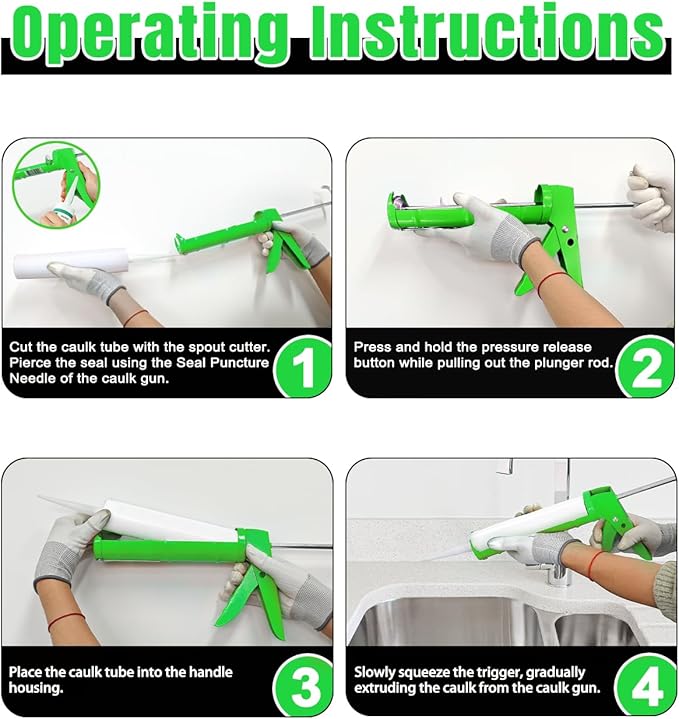 Operating Instructions

Cut the caulk tube with the spout cutter. Pierce the seal using the Seal Puncture Needle of the caulk gun.

1

Press and hold the pressure release button while pulling out the plunger rod.

2

Place the caulk tube into the handle housing.

3

Slowly squeeze the trigger, gradually extruding the caulk from the caulk gun.

4