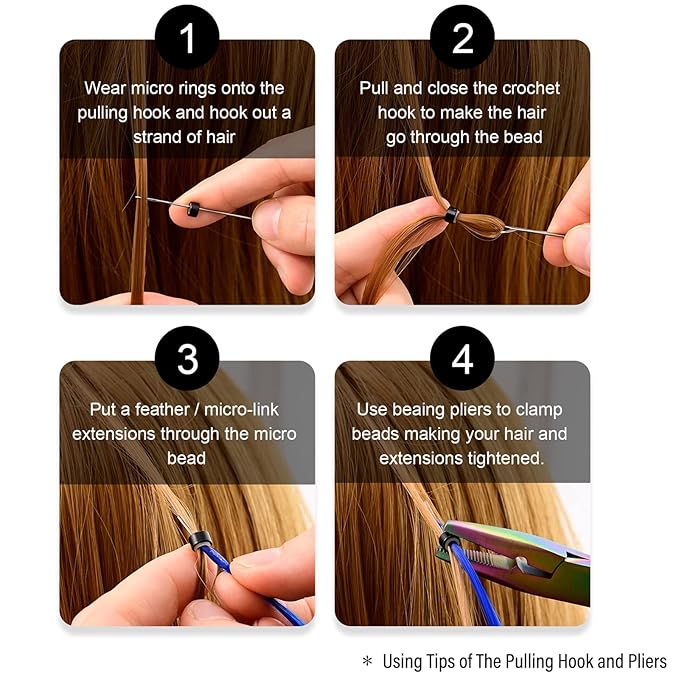 1

Wear micro rings onto the pulling hook and hook out a strand of hair

2

Pull and close the crochet hook to make the hair go through the bead

3

Put a feather / micro-link extensions through the micro bead

4

Use beaing pliers to clamp beads making your hair and extensions tightened.

* Using Tips of The Pulling Hook and Pliers