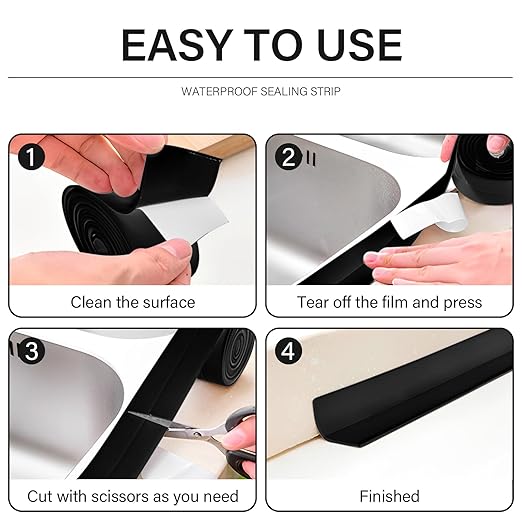 EASY TO USE

WATERPROOF SEALING STRIP

1

Clean the surface

2

Tear off the film and press

3

Cut with scissors as you need

4

Finished