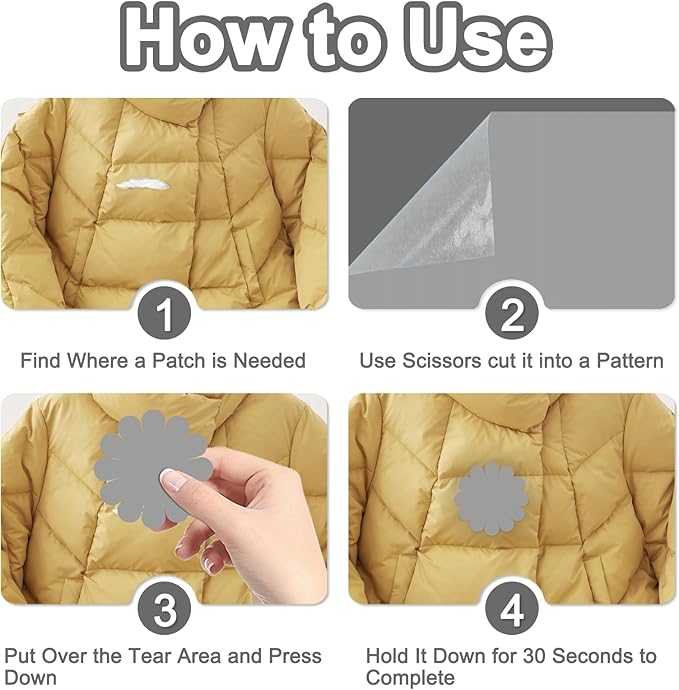 How to Use

1

Find Where a Patch is Needed

2

Use Scissors cut it into a Pattern

3

Put Over the Tear Area and Press Down

4

Hold It Down for 30 Seconds to Complete