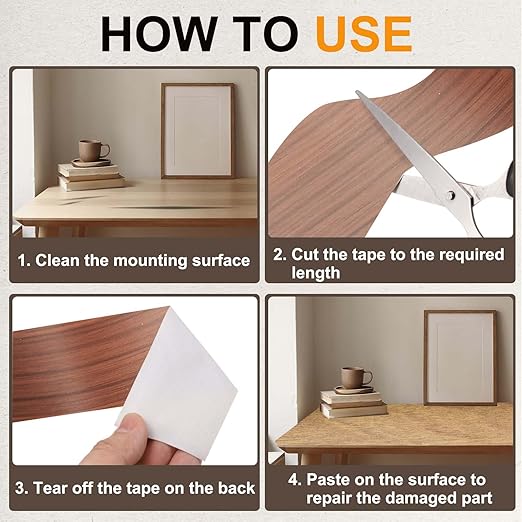 HOW TO USE

1. Clean the mounting surface

2. Cut the tape to the required length

3. Tear off the tape on the back

4. Paste on the surface to repair the damaged part