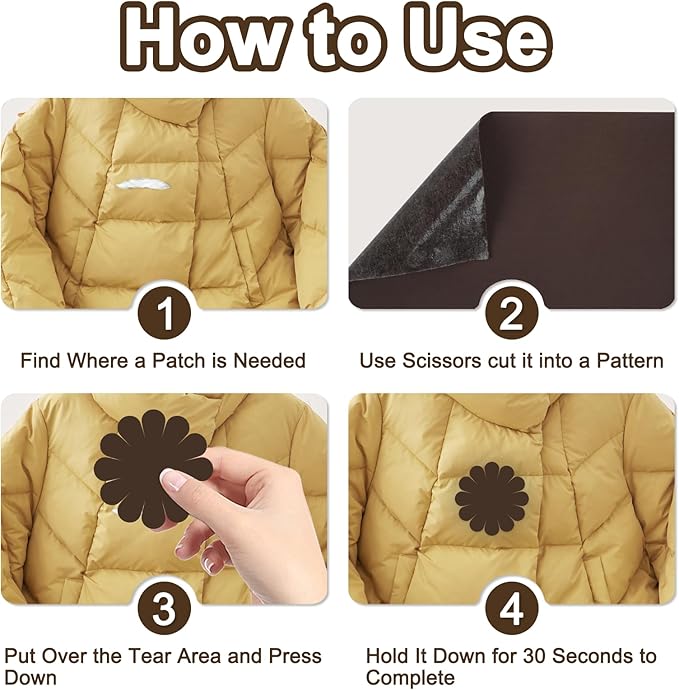 How to Use

1

Find Where a Patch is Needed

2

Use Scissors cut it into a Pattern

3

Put Over the Tear Area and Press Down

4

Hold It Down for 30 Seconds to Complete