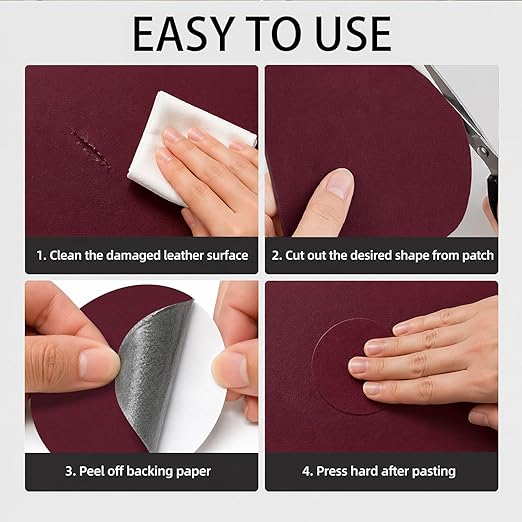 EASY TO USE

1. Clean the damaged leather surface

2. Cut out the desired shape from patch

3. Peel off backing paper

4. Press hard after pasting