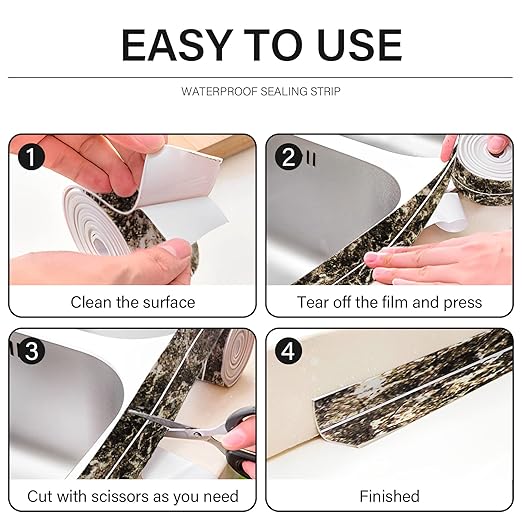 EASY TO USE

WATERPROOF SEALING STRIP

1

Clean the surface

2

Tear off the film and press

3

Cut with scissors as you need

4

Finished