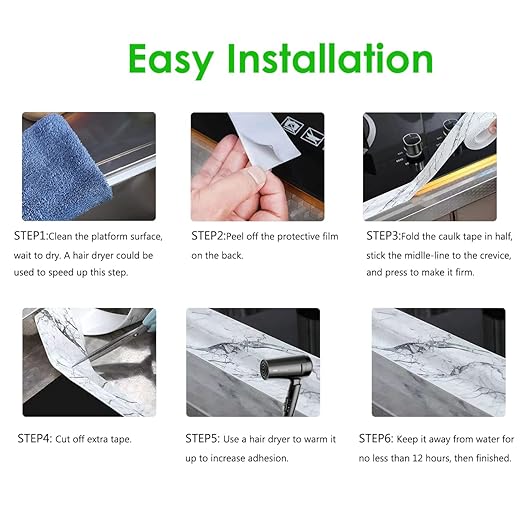 Easy Installation

STEP1:Clean the platform surface, wait to dry. A hair dryer could be used to speed up this step.

STEP2:Peel off the protective film on the back.

STEP3:Fold the caulk tape in half, stick the midlle-line to the crevice, and press to make it firm.

STEP4: Cut off extra tape.

STEP5: Use a hair dryer to warm it up to increase adhesion.

STEP6: Keep it away from water for no less than 12 hours, then finished.