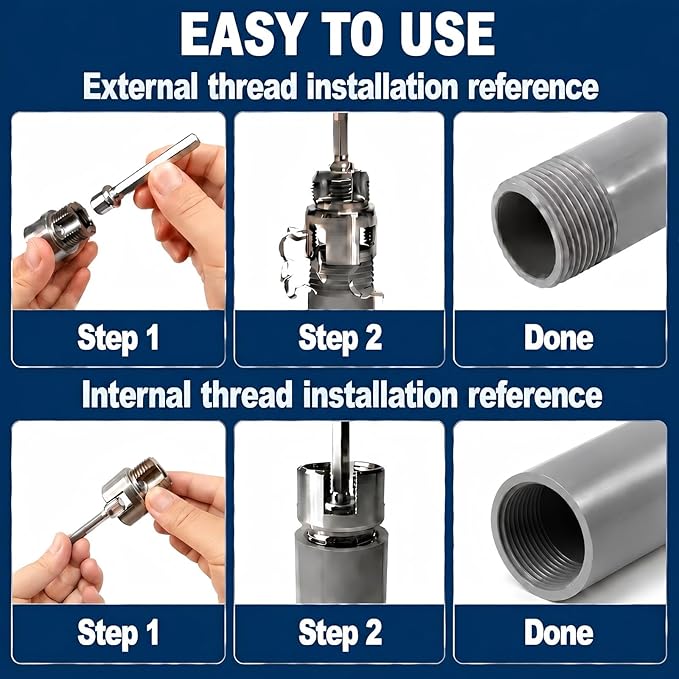 EASY TO USE

External thread installation reference

Step 1

Step 2

Done

Internal thread installation reference

Step 1

Step 2

Done