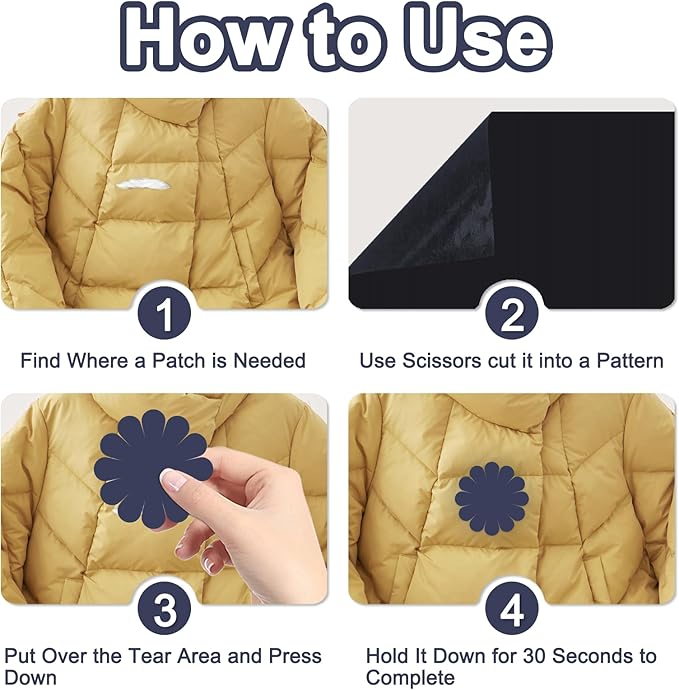 How to Use

1
Find Where a Patch is Needed

2
Use Scissors cut it into a Pattern

3
Put Over the Tear Area and Press Down

4
Hold It Down for 30 Seconds to Complete