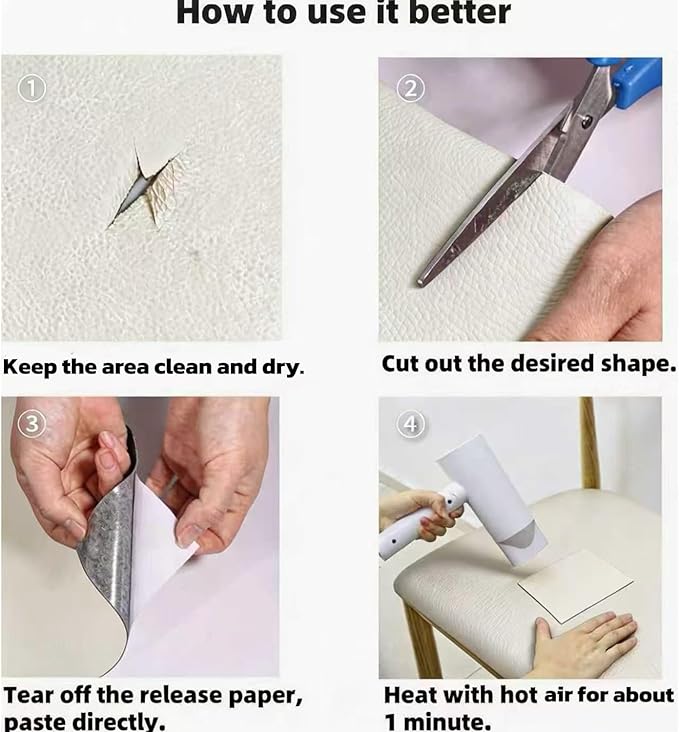 How to use it better

①

Keep the area clean and dry.

②

Cut out the desired shape.

③

Tear off the release paper, paste directly.

④

Heat with hot air for about 1 minute.