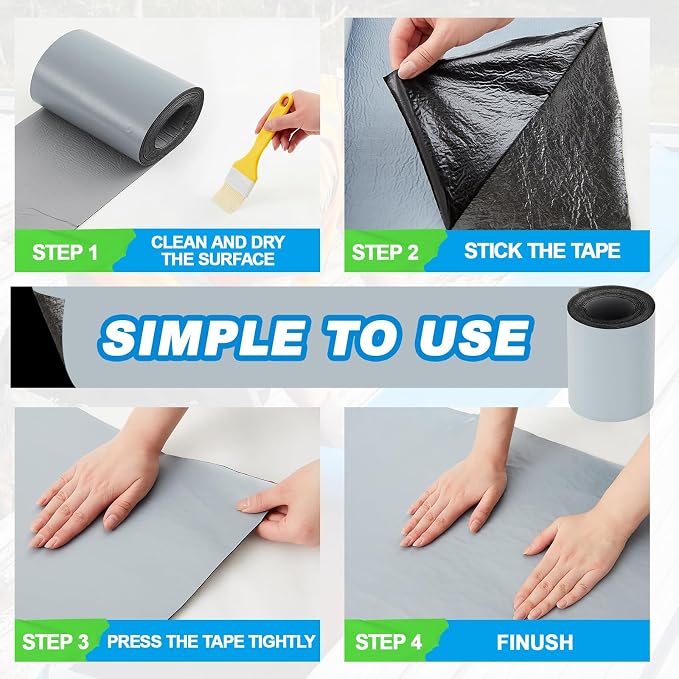 STEP 1 CLEAN AND DRY THE SURFACE

STEP 2 STICK THE TAPE

SIMPLE TO USE

STEP 3 PRESS THE TAPE TIGHTLY

STEP 4 FINUSH