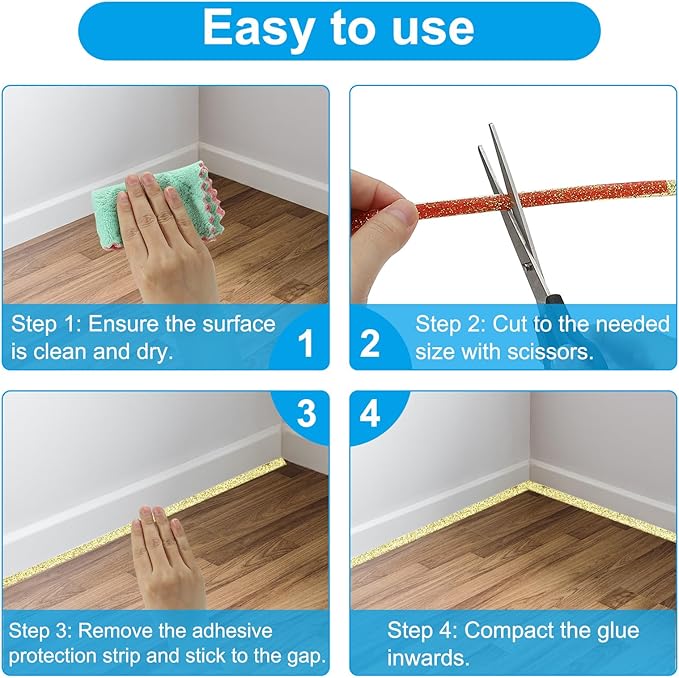 Easy to use

Step 1: Ensure the surface is clean and dry.

1

2

Step 2: Cut to the needed size with scissors.

3

Step 3: Remove the adhesive protection strip and stick to the gap.

4

Step 4: Compact the glue inwards.