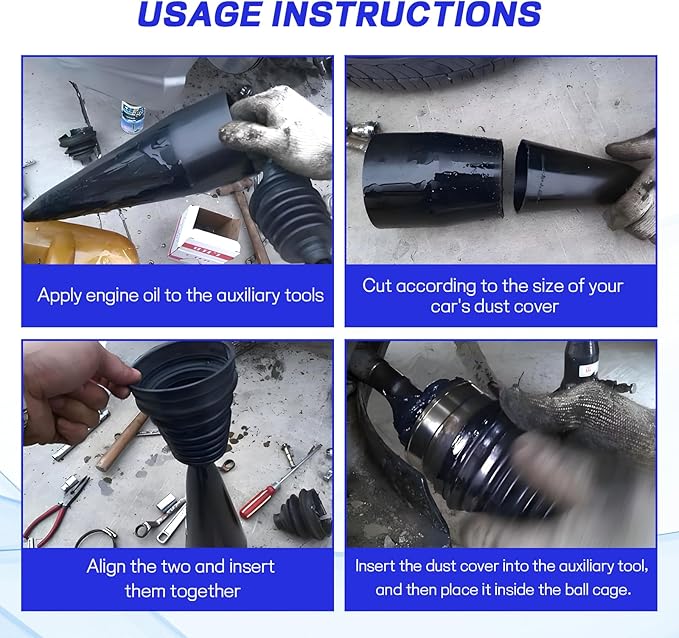 USAGE INSTRUCTIONS

Apply engine oil to the auxiliary tools

Cut according to the size of your car's dust cover

Align the two and insert them together

Insert the dust cover into the auxiliary tool, and then place it inside the ball cage.