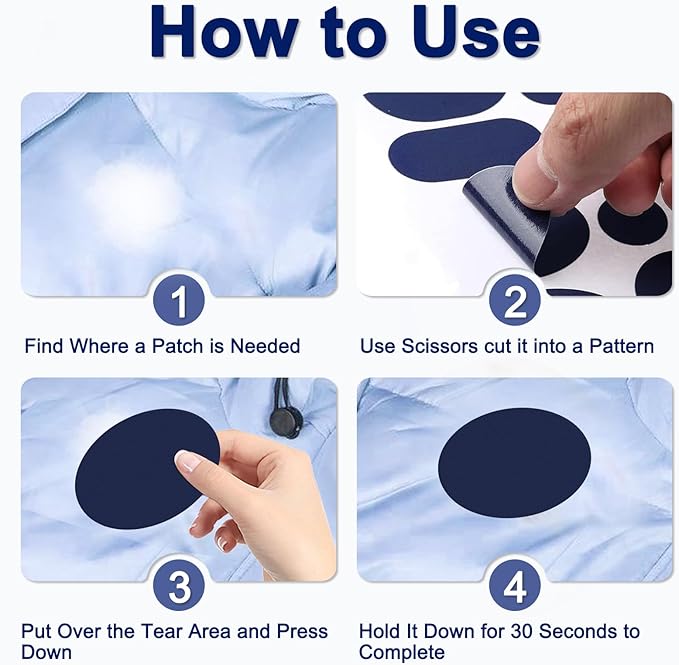 How to Use

1

Find Where a Patch is Needed

2

Use Scissors cut it into a Pattern

3

Put Over the Tear Area and Press Down

4

Hold It Down for 30 Seconds to Complete