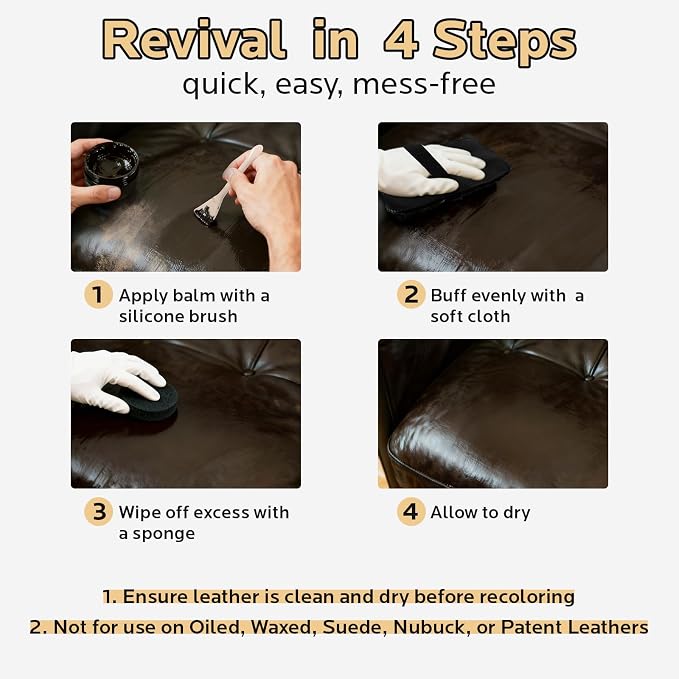 Revival in 4 Steps
quick, easy, mess-free

1 Apply balm with a silicone brush

2 Buff evenly with a soft cloth

3 Wipe off excess with a sponge

4 Allow to dry

1. Ensure leather is clean and dry before recoloring
2. Not for use on Oiled, Waxed, Suede, Nubuck, or Patent Leathers