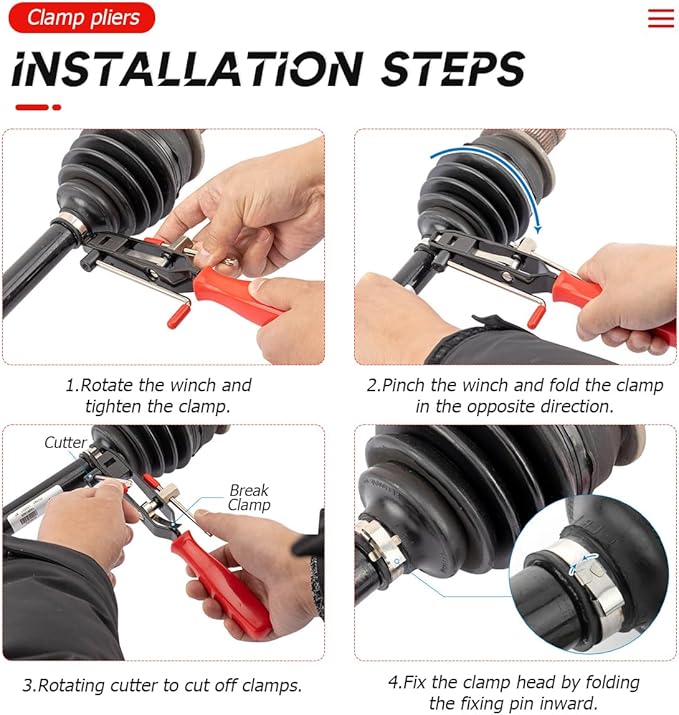 Clamp pliers

INSTALLATION STEPS

1.Rotate the winch and tighten the clamp.

2.Pinch the winch and fold the clamp in the opposite direction.

Cutter

Break Clamp

3.Rotating cutter to cut off clamps.

4.Fix the clamp head by folding the fixing pin inward.