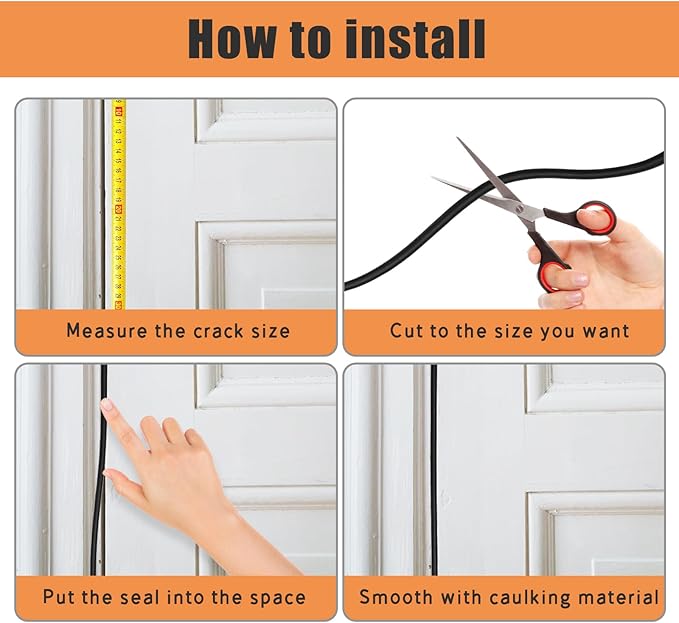 How to install

Measure the crack size

Cut to the size you want

Put the seal into the space

Smooth with caulking material