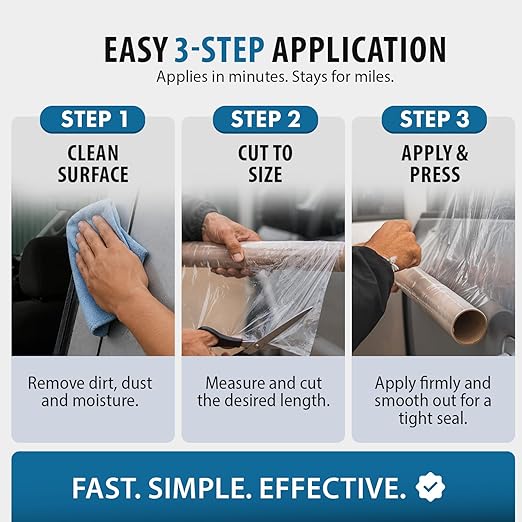 EASY 3-STEP APPLICATION
Applies in minutes. Stays for miles.

STEP 1
CLEAN SURFACE
Remove dirt, dust and moisture.

STEP 2
CUT TO SIZE
Measure and cut the desired length.

STEP 3
APPLY & PRESS
Apply firmly and smooth out for a tight seal.

FAST. SIMPLE. EFFECTIVE.