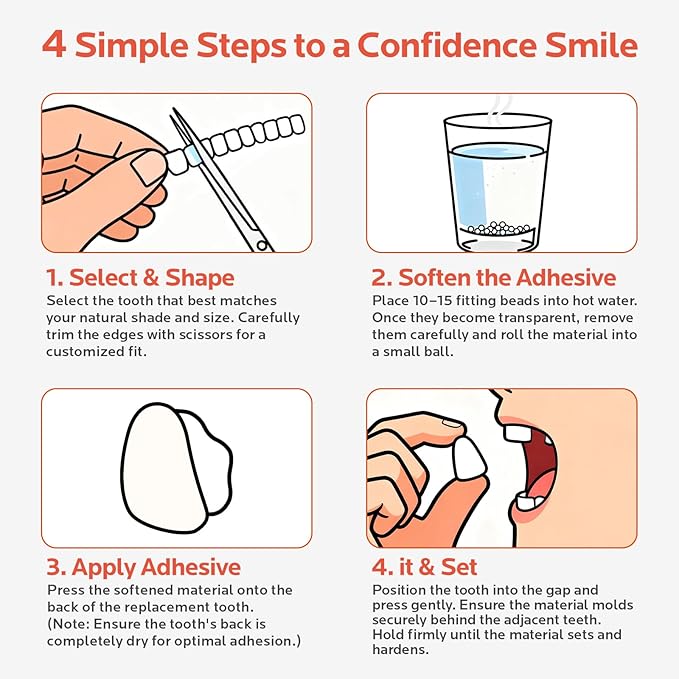 4 Simple Steps to a Confidence Smile

1. Select & Shape
Select the tooth that best matches your natural shade and size. Carefully trim the edges with scissors for a customized fit.

2. Soften the Adhesive
Place 10–15 fitting beads into hot water. Once they become transparent, remove them carefully and roll the material into a small ball.

3. Apply Adhesive
Press the softened material onto the back of the replacement tooth.
(Note: Ensure the tooth's back is completely dry for optimal adhesion.)

4. it & Set
Position the tooth into the gap and press gently. Ensure the material molds securely behind the adjacent teeth. Hold firmly until the material sets and hardens.