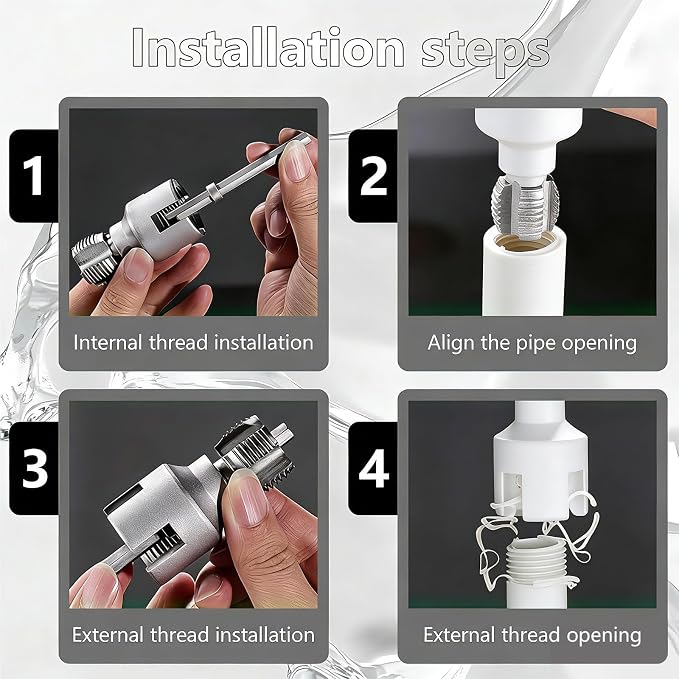 Installation steps

1

Internal thread installation

2

Align the pipe opening

3

External thread installation

4

External thread opening