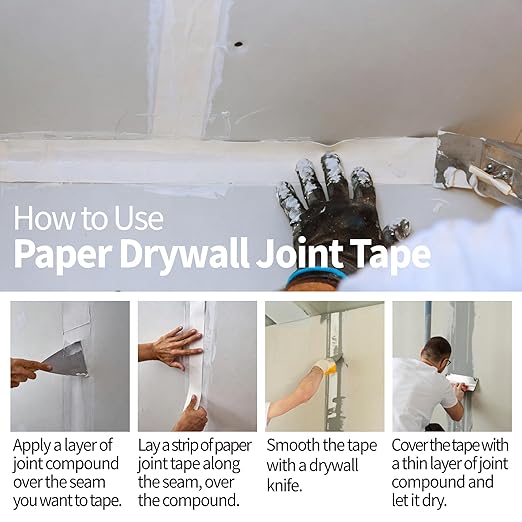 How to Use
Paper Drywall Joint Tape

Apply a layer of joint compound over the seam you want to tape.

Lay a strip of paper joint tape along the seam, over the compound.

Smooth the tape with a drywall knife.

Cover the tape with a thin layer of joint compound and let it dry.