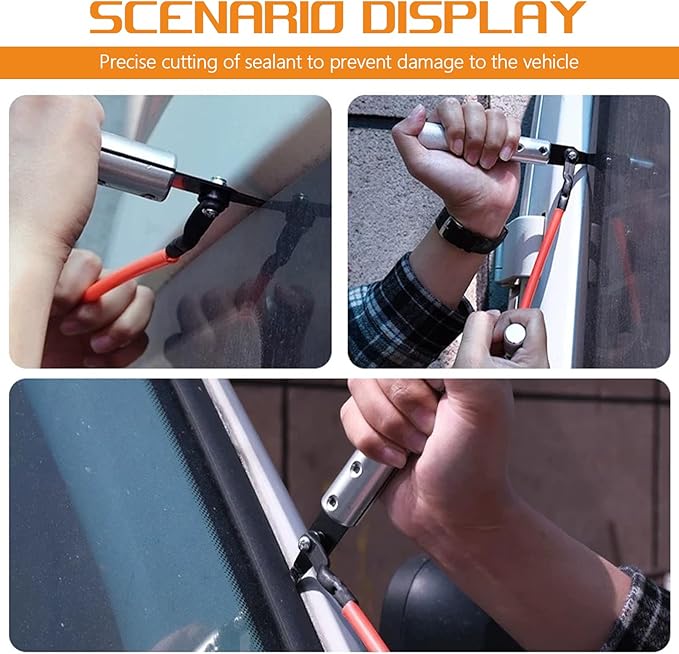 SCENARIO DISPLAY

Precise cutting of sealant to prevent damage to the vehicle