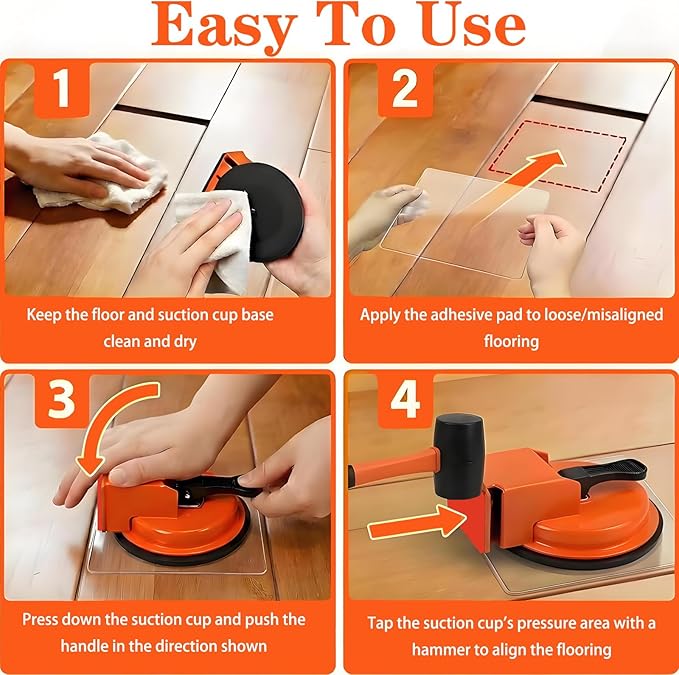 Easy To Use

1

Keep the floor and suction cup base clean and dry

2

Apply the adhesive pad to loose/misaligned flooring

3

Press down the suction cup and push the handle in the direction shown

4

Tap the suction cup's pressure area with a hammer to align the flooring