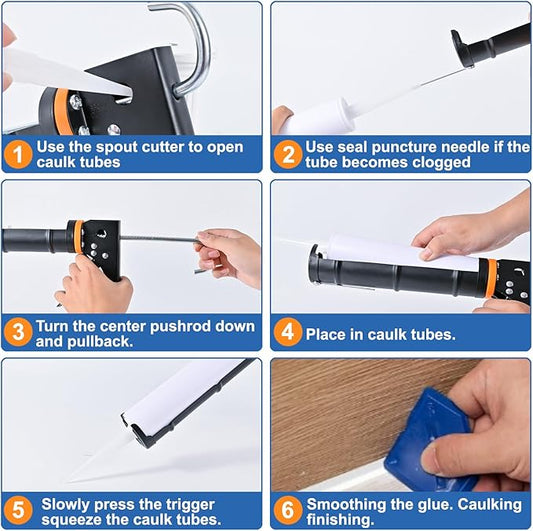 1 Use the spout cutter to open caulk tubes

2 Use seal puncture needle if the tube becomes clogged

3 Turn the center pushrod down and pullback.

4 Place in caulk tubes.

5 Slowly press the trigger squeeze the caulk tubes.

6 Smoothing the glue. Caulking finishing.