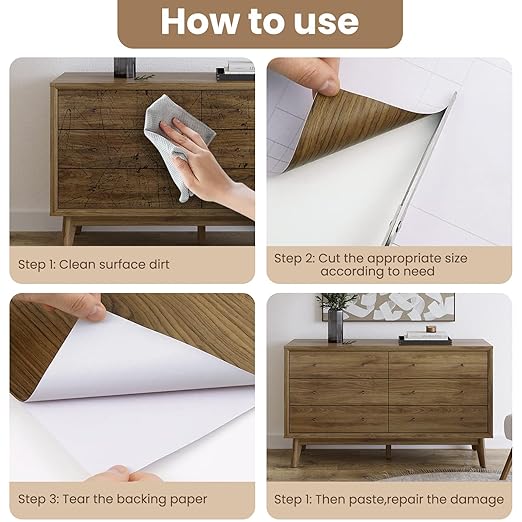 How to use

Step 1: Clean surface dirt

Step 2: Cut the appropriate size according to need

Step 3: Tear the backing paper

Step 1: Then paste,repair the damage