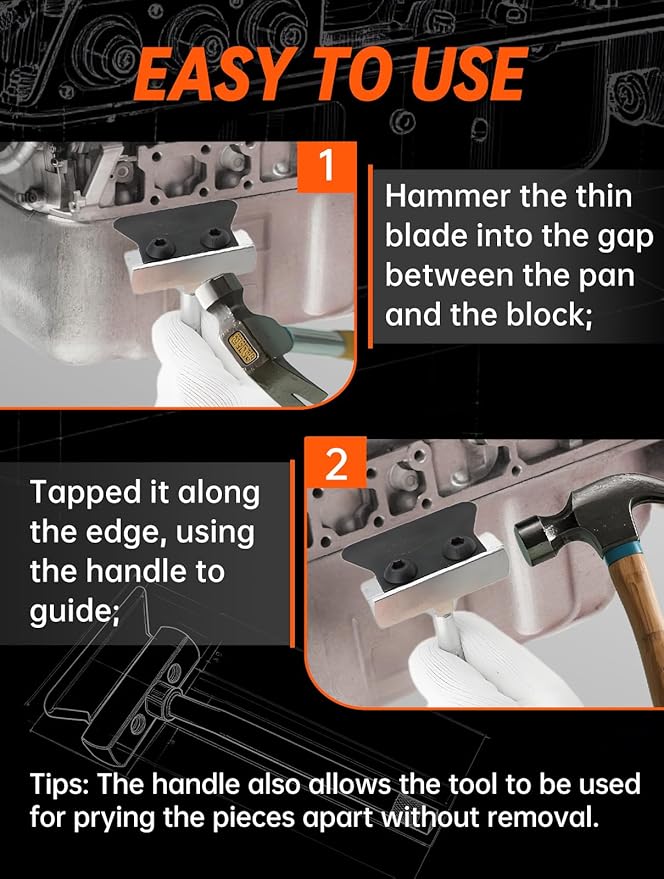 EASY TO USE

1

Hammer the thin blade into the gap between the pan and the block;

2

Tapped it along the edge, using the handle to guide;

Tips: The handle also allows the tool to be used for prying the pieces apart without removal.