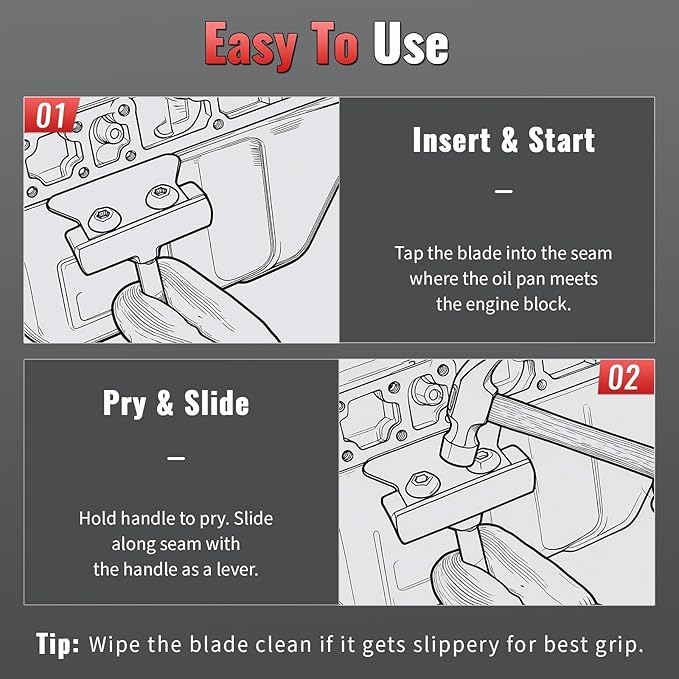 Easy To Use

01

Insert & Start

—

Tap the blade into the seam where the oil pan meets the engine block.

Pry & Slide

—

Hold handle to pry. Slide along seam with the handle as a lever.

02

Tip: Wipe the blade clean if it gets slippery for best grip.