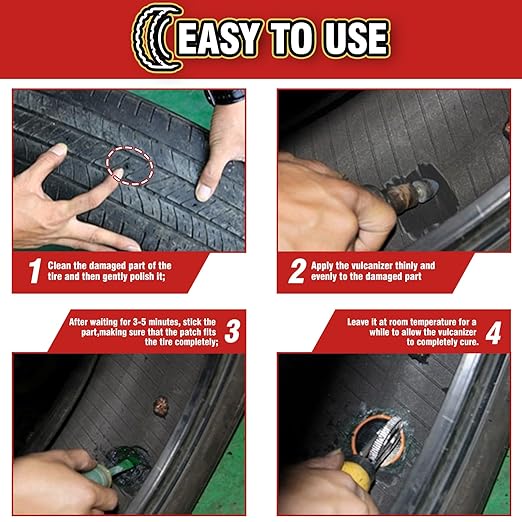 EASY TO USE

1 Clean the damaged part of the tire and then gently polish it;

2 Apply the vulcanizer thinly and evenly to the damaged part

After waiting for 3-5 minutes, stick the part,making sure that the patch fits the tire completely; 3

Leave it at room temperature for a while to allow the vulcanizer to completely cure. 4