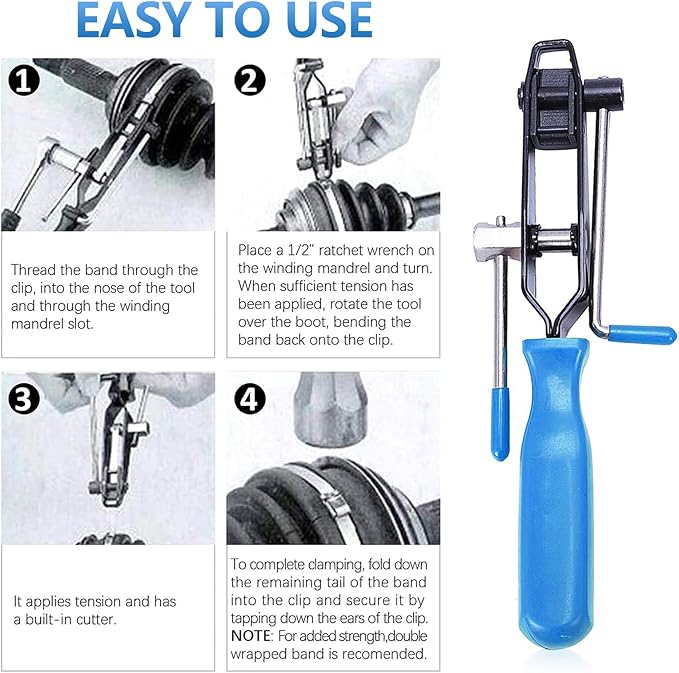 EASY TO USE

1

Thread the band through the clip, into the nose of the tool and through the winding mandrel slot.

2

Place a 1/2" ratchet wrench on the winding mandrel and turn. When sufficient tension has been applied, rotate the tool over the boot, bending the band back onto the clip.

3

It applies tension and has a built-in cutter.

4

To complete clamping, fold down the remaining tail of the band into the clip and secure it by tapping down the ears of the clip. NOTE: For added strength,double wrapped band is recomended.