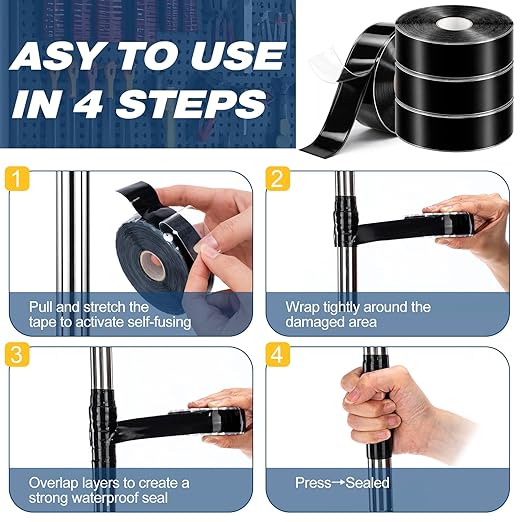 ASY TO USE IN 4 STEPS

1

Pull and stretch the tape to activate self-fusing

2

Wrap tightly around the damaged area

3

Overlap layers to create a strong waterproof seal

4

Press→Sealed