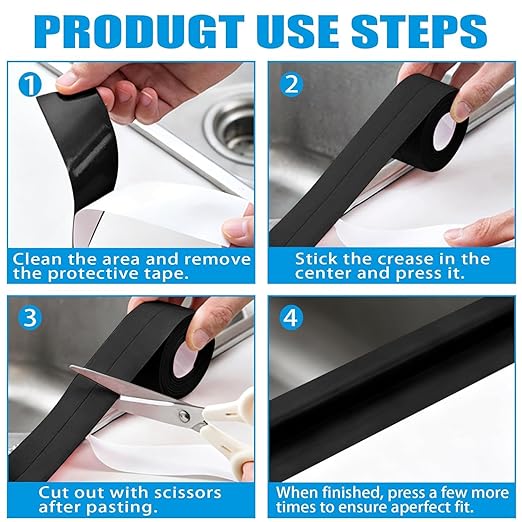 PRODUGT USE STEPS

1

Clean the area and remove the protective tape.

2

Stick the crease in the center and press it.

3

Cut out with scissors after pasting.

4

When finished, press a few more times to ensure aperfect fit.