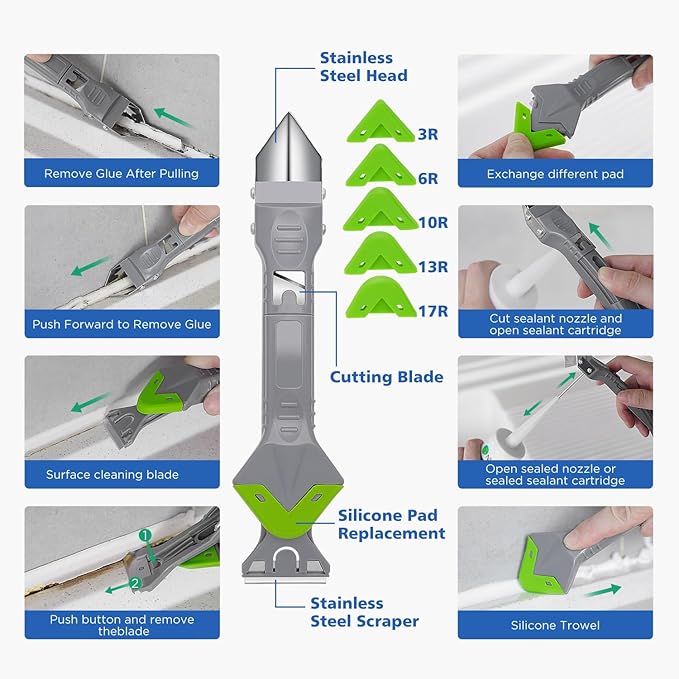 Remove Glue After Pulling

Push Forward to Remove Glue

Surface cleaning blade

1
2
Push button and remove theblade

Stainless Steel Head

3R
6R
10R
13R
17R

Cutting Blade

Silicone Pad Replacement

Stainless Steel Scraper

Exchange different pad

Cut sealant nozzle and open sealant cartridge

Open sealed nozzle or sealed sealant cartridge

Silicone Trowel