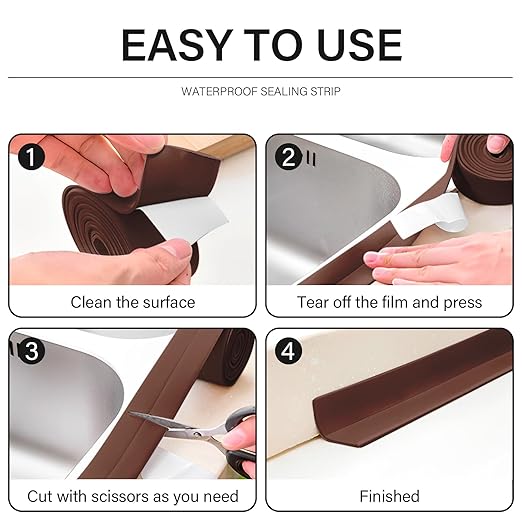 EASY TO USE

WATERPROOF SEALING STRIP

1

Clean the surface

2

Tear off the film and press

3

Cut with scissors as you need

4

Finished