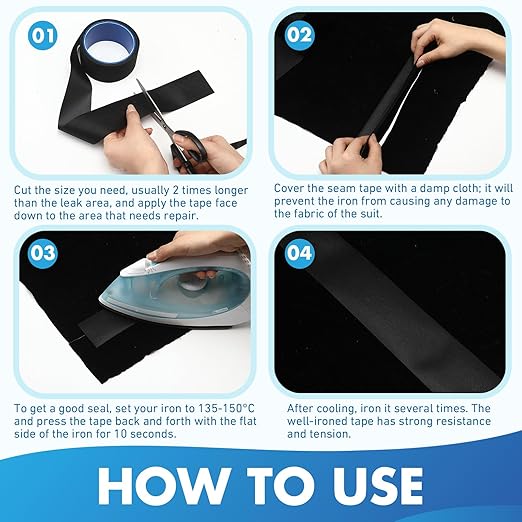 01

Cut the size you need, usually 2 times longer than the leak area, and apply the tape face down to the area that needs repair.

02

Cover the seam tape with a damp cloth; it will prevent the iron from causing any damage to the fabric of the suit.

03

To get a good seal, set your iron to 135-150°C and press the tape back and forth with the flat side of the iron for 10 seconds.

04

After cooling, iron it several times. The well-ironed tape has strong resistance and tension.

HOW TO USE