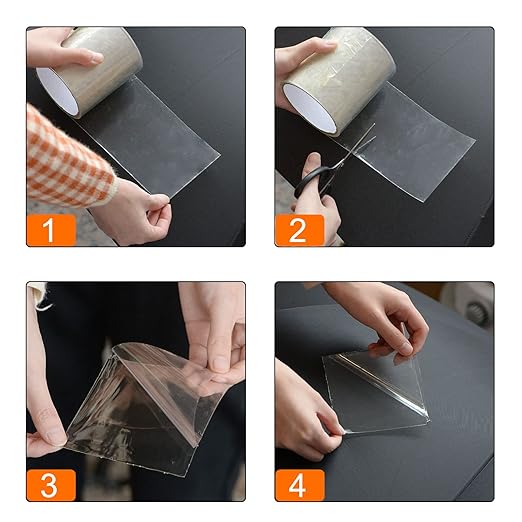 1

2

3

4