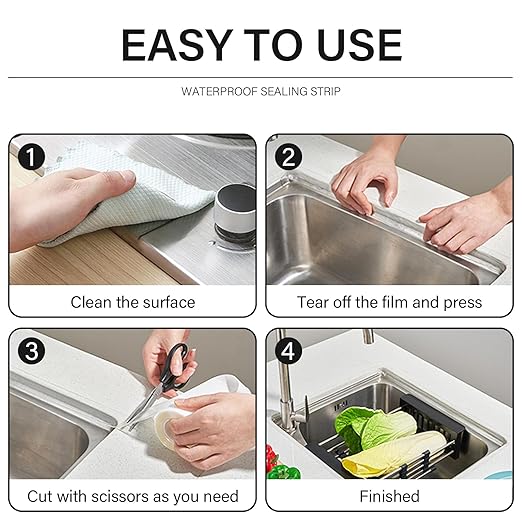 EASY TO USE

WATERPROOF SEALING STRIP

1

Clean the surface

2

Tear off the film and press

3

Cut with scissors as you need

4

Finished