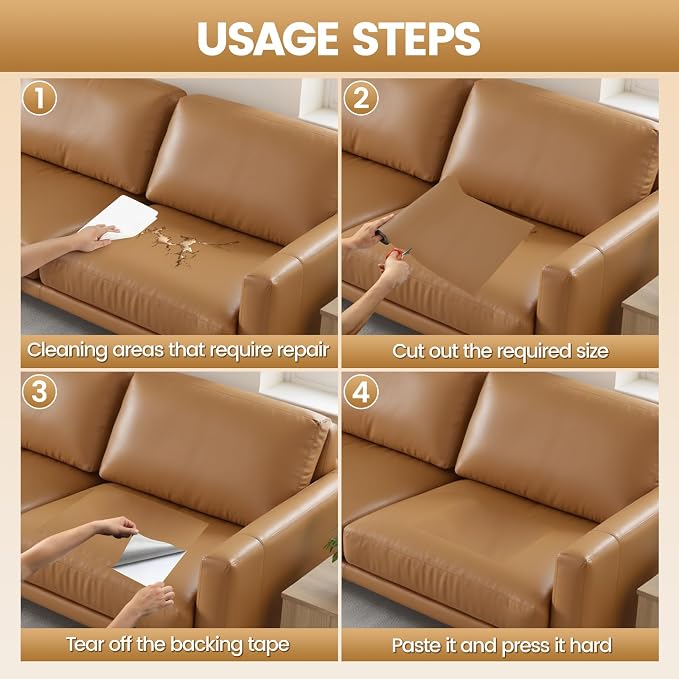 USAGE STEPS

1

Cleaning areas that require repair

2

Cut out the required size

3

Tear off the backing tape

4

Paste it and press it hard