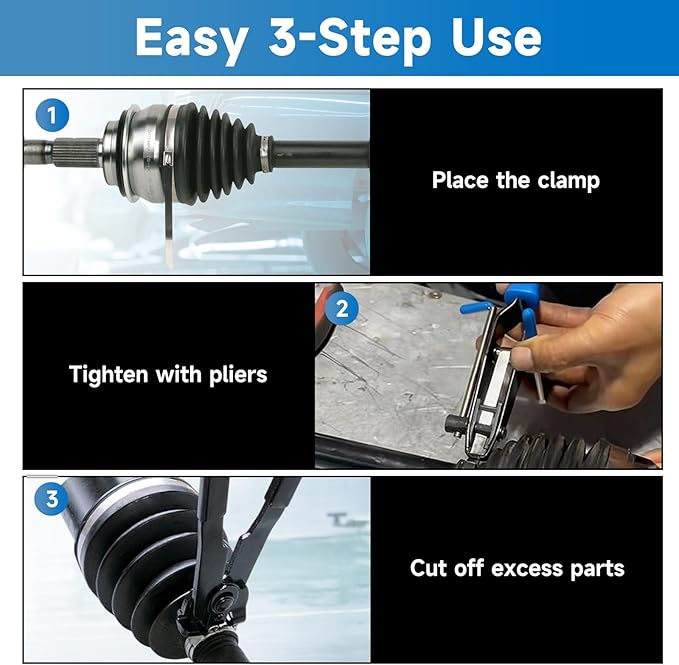 Easy 3-Step Use

1

Place the clamp

Tighten with pliers

2

3

Cut off excess parts