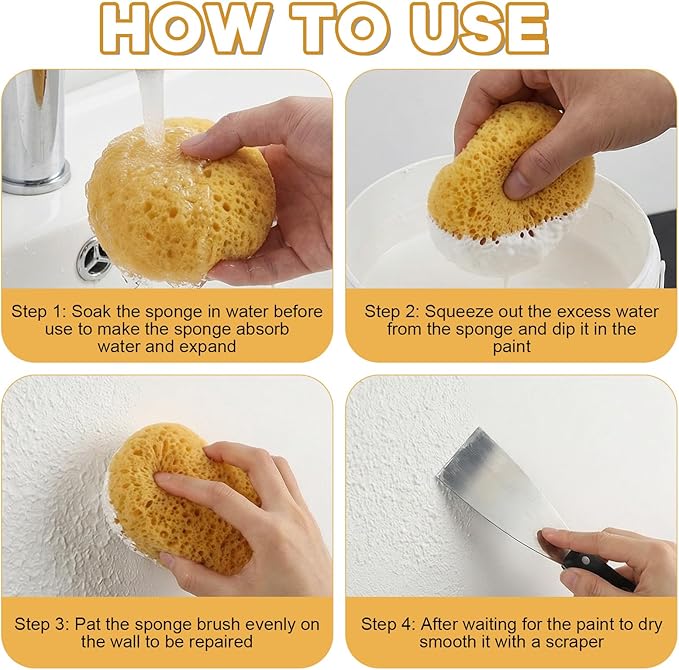 HOW TO USE

Step 1: Soak the sponge in water before use to make the sponge absorb water and expand

Step 2: Squeeze out the excess water from the sponge and dip it in the paint

Step 3: Pat the sponge brush evenly on the wall to be repaired

Step 4: After waiting for the paint to dry smooth it with a scraper