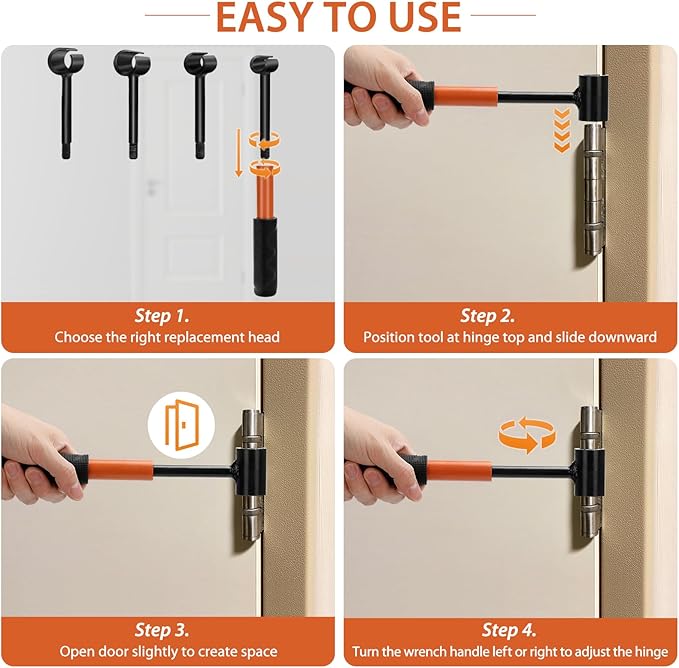 EASY TO USE

Step 1.
Choose the right replacement head

Step 2.
Position tool at hinge top and slide downward

Step 3.
Open door slightly to create space

Step 4.
Turn the wrench handle left or right to adjust the hinge