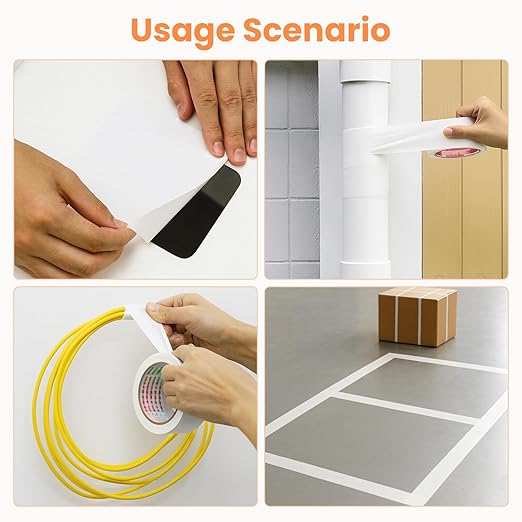 Usage Scenario